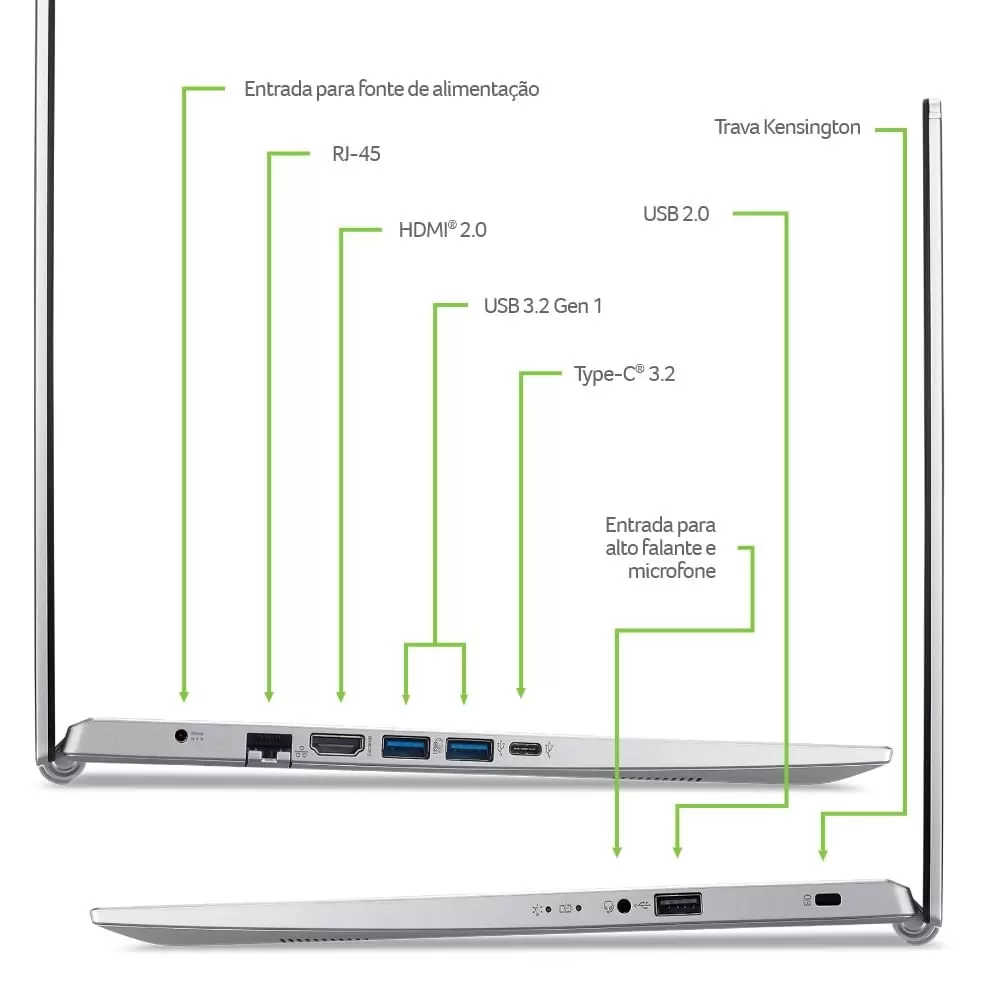 Entrada para fonte de alimentação

RJ-45

HDMI® 2.0

USB 3.2 Gen 1

Type-C® 3.2

Trava Kensington

USB 2.0

Entrada para alto falante e microfone