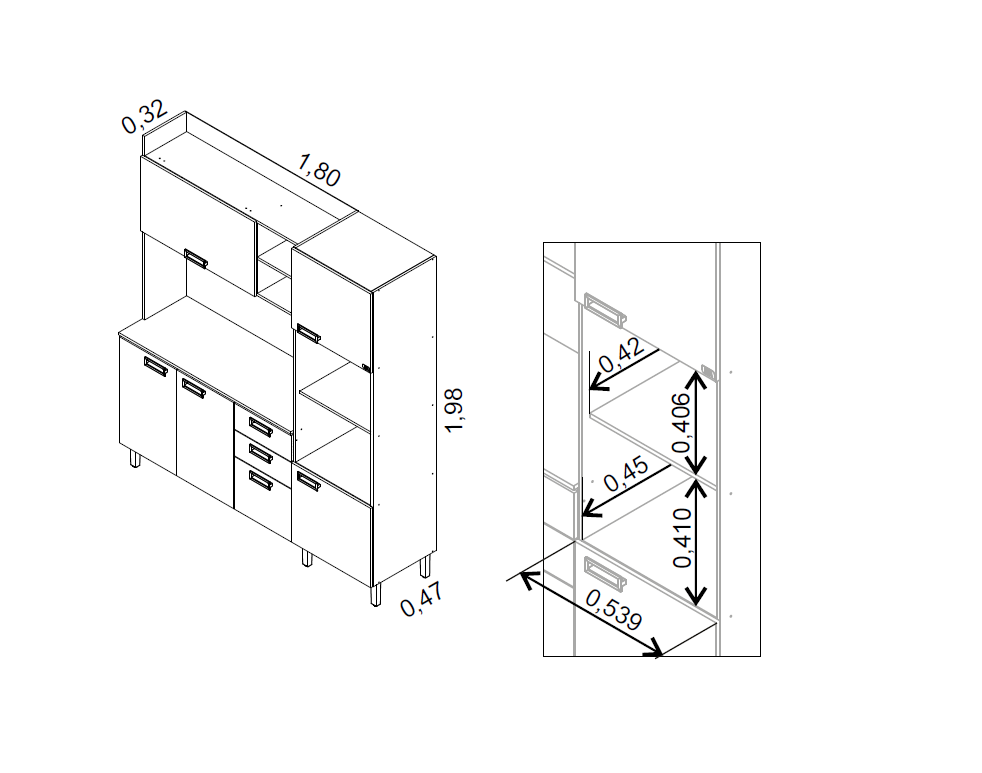 0,32
1,80
1,98
0,47
0,42
0,406
0,45
0,410
0,539