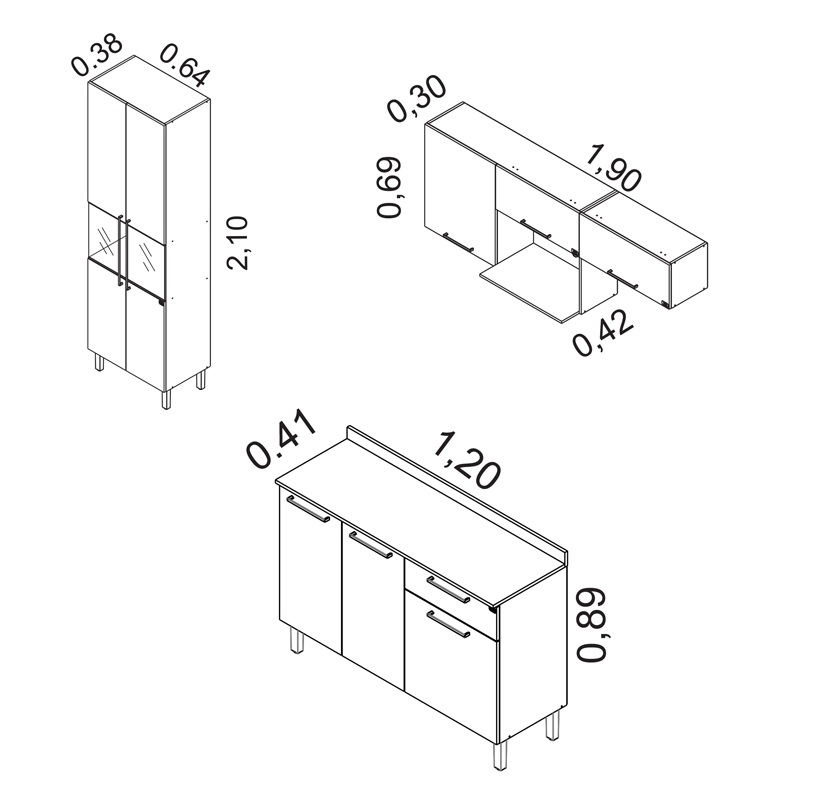 0.38
0.64
2,10
0,30
0,69
1,90
0,42
0.41
1,20
0,89