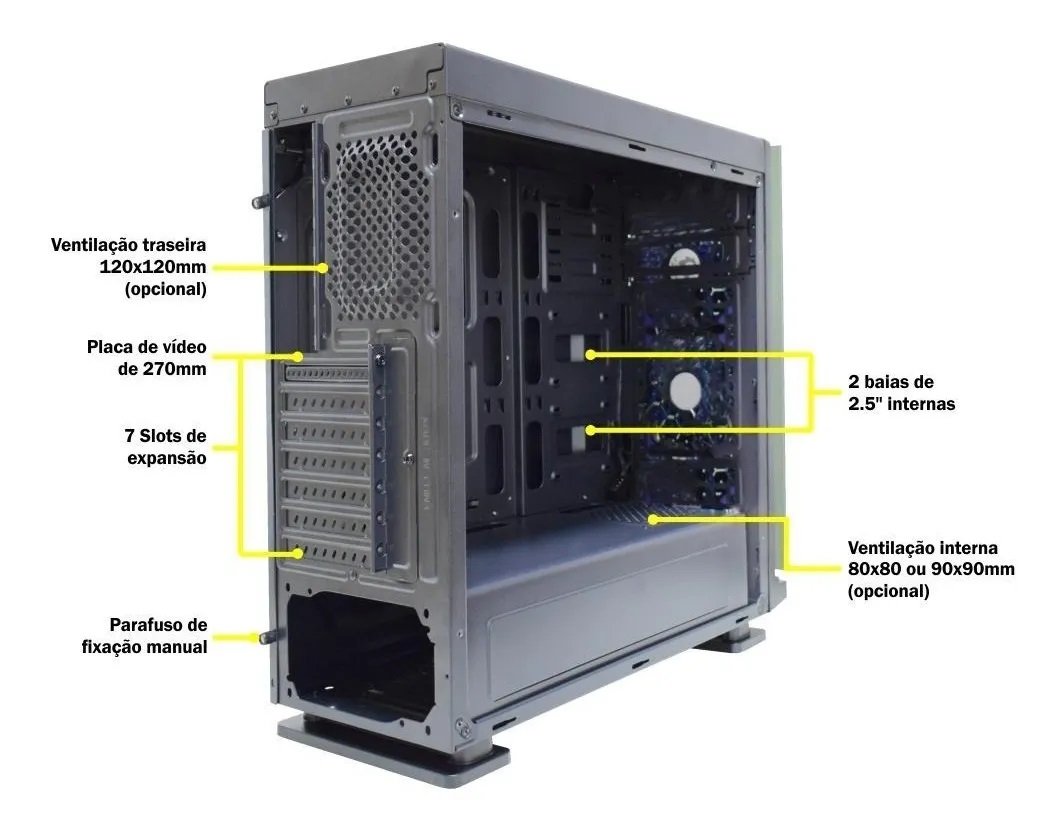 Ventilação traseira
120x120mm
(opcional)

Placa de vídeo
de 270mm

7 Slots de
expansão

Parafuso de
fixação manual

2 baias de
2.5" internas

Ventilação interna
80x80 ou 90x90mm
(opcional)