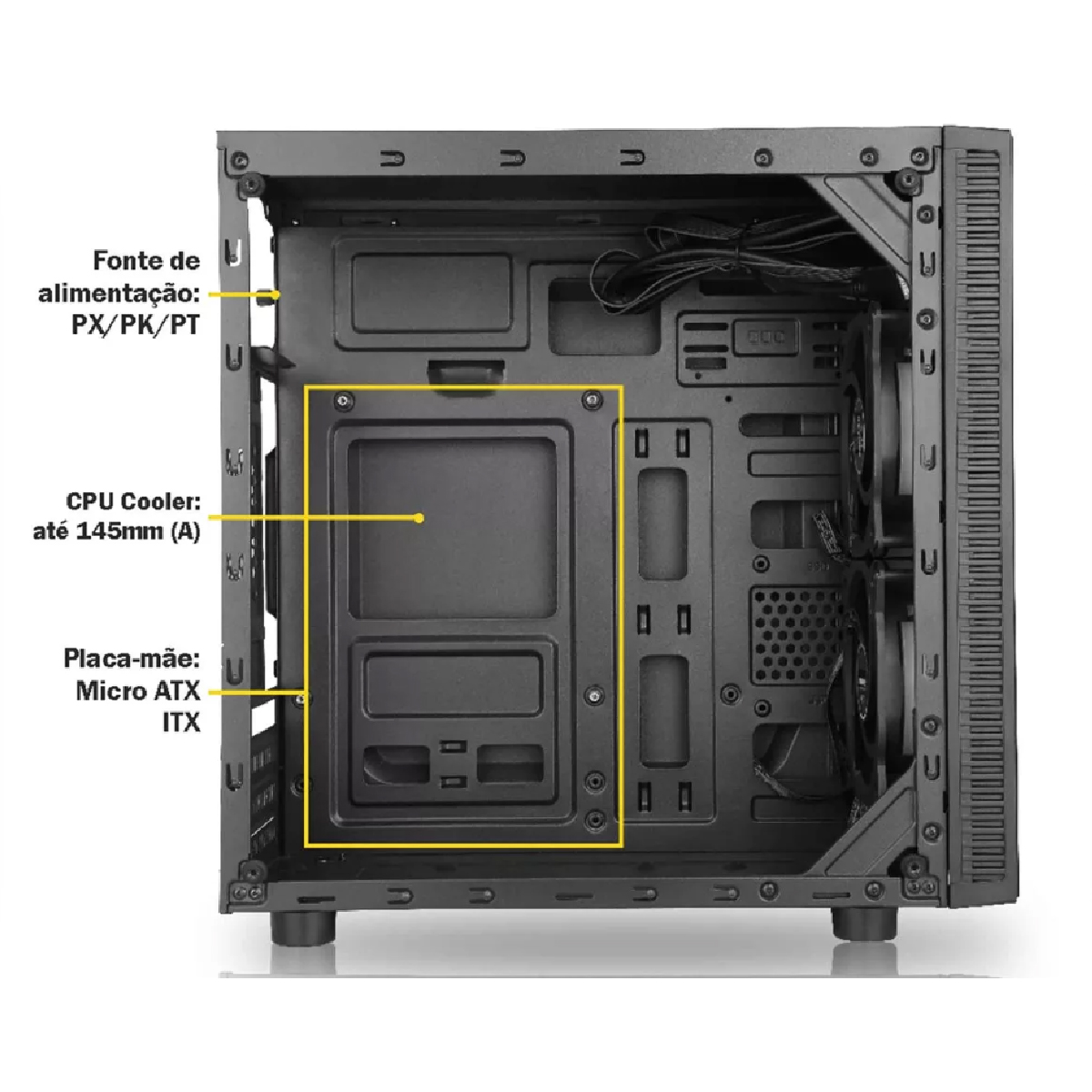 Fonte de alimentação: PX/PK/PT

CPU Cooler: até 145mm (A)

Placa-mãe: Micro ATX ITX