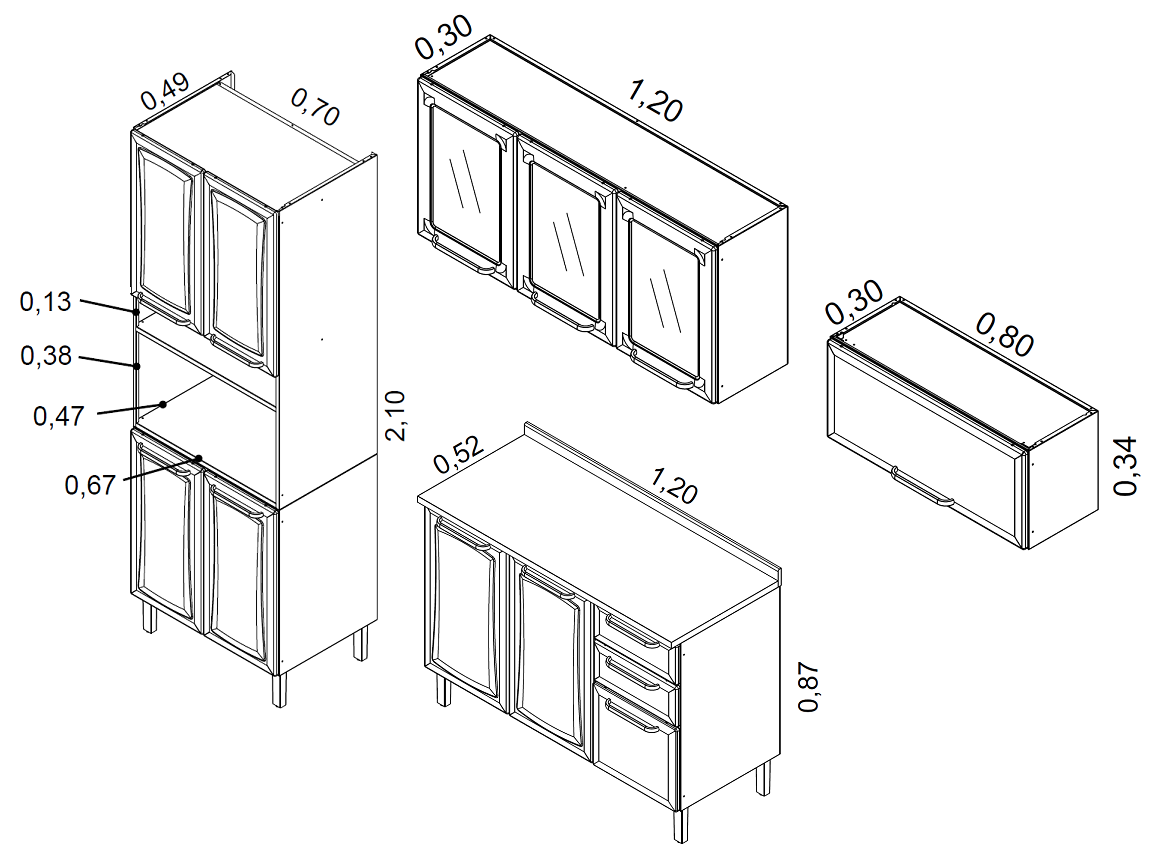 0,49
0,70
0,13
0,38
0,47
0,67
2,10
0,30
1,20
0,30
0,80
0,34
0,52
1,20
0,87