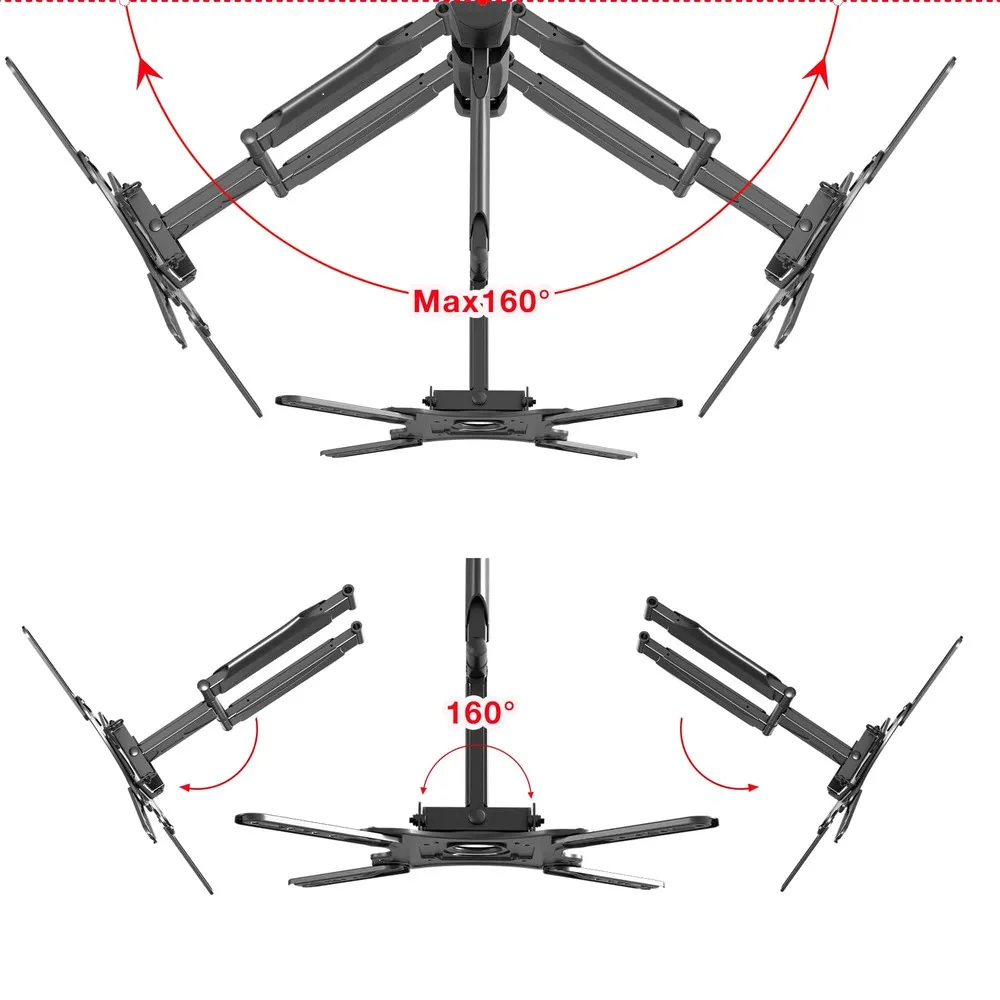 Max160°

160°