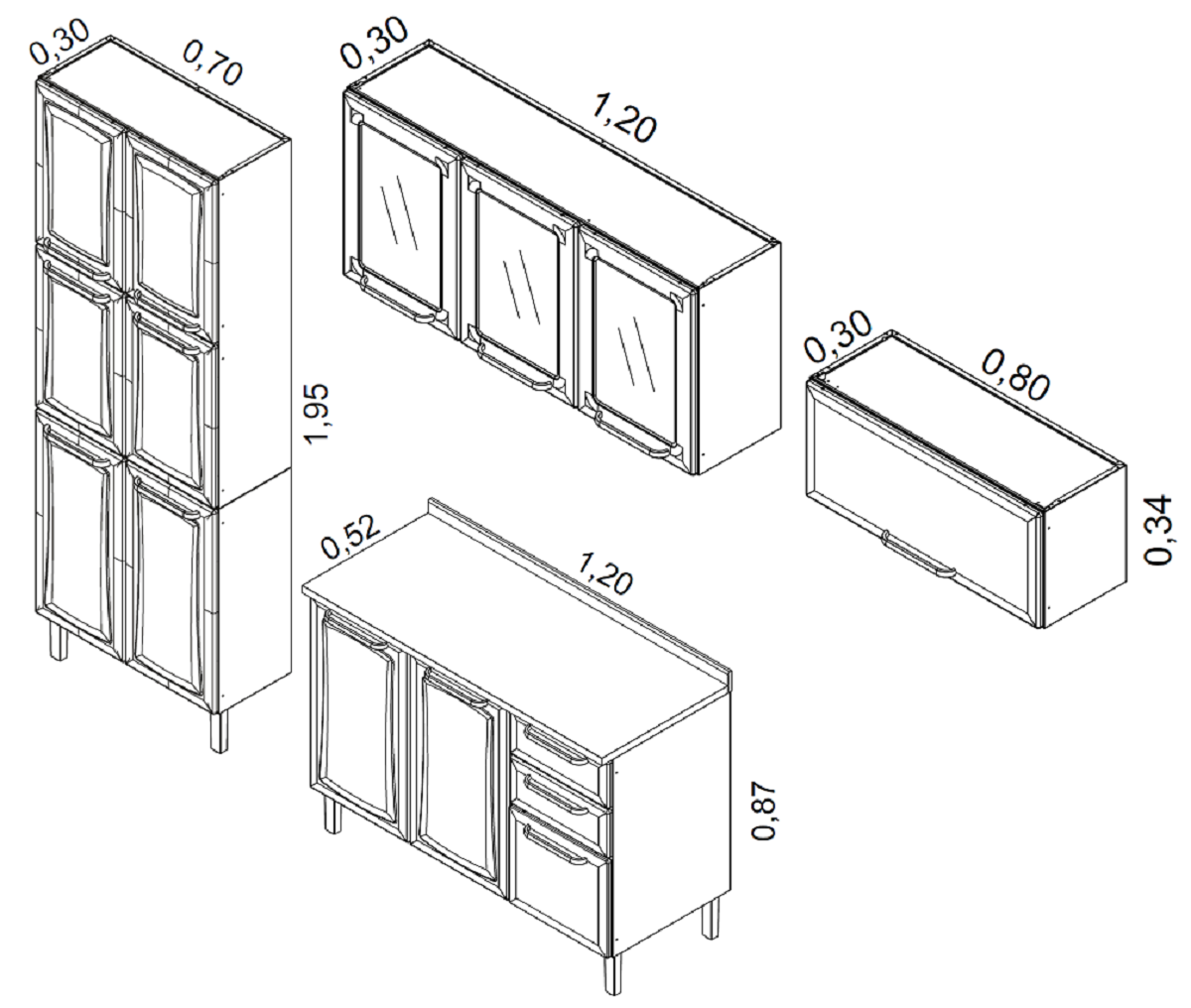 0,30
0,70
1,95

0,30
1,20

0,30
0,80
0,34

0,52
1,20
0,87