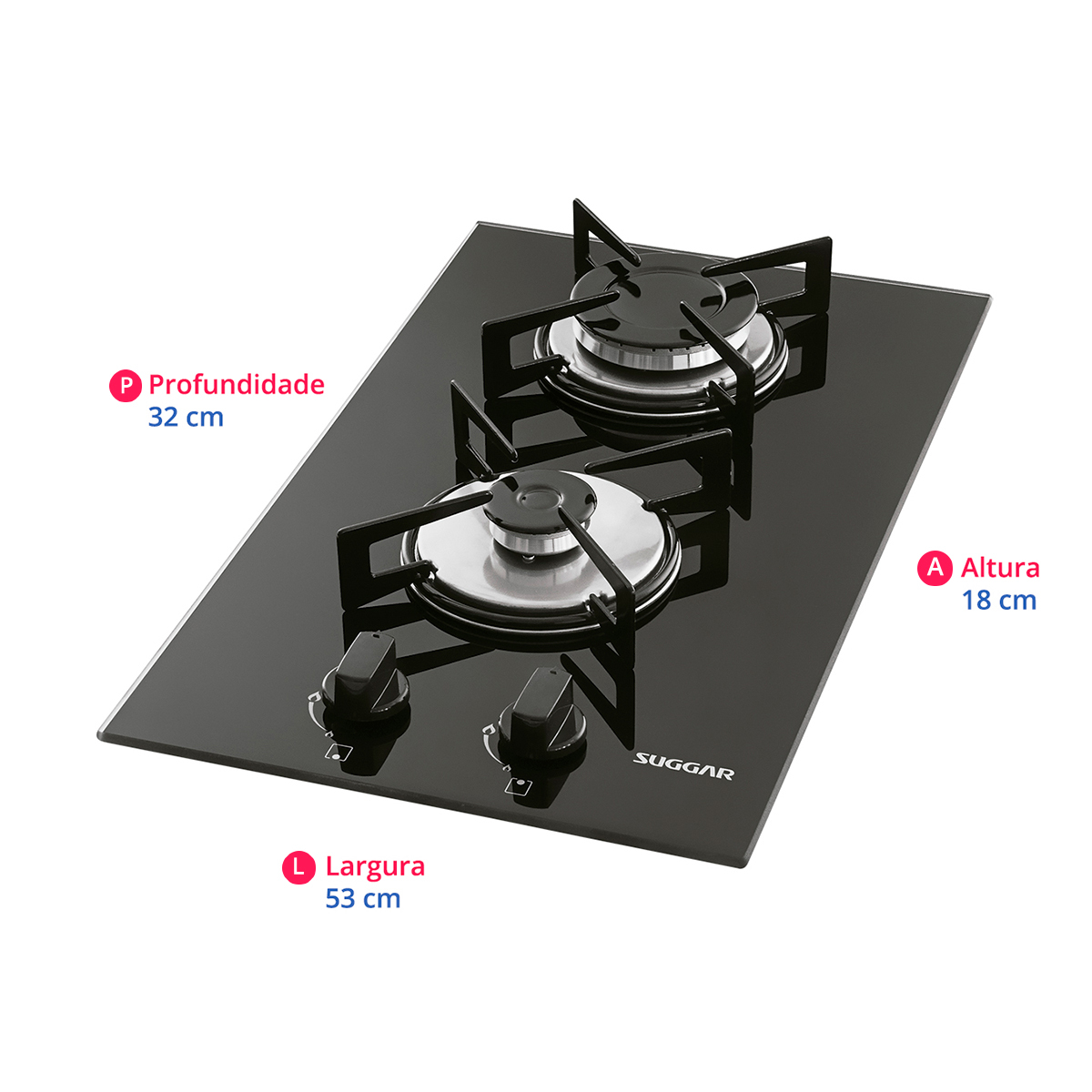 P Profundidade
32 cm

A Altura
18 cm

SUGGAR

L Largura
53 cm