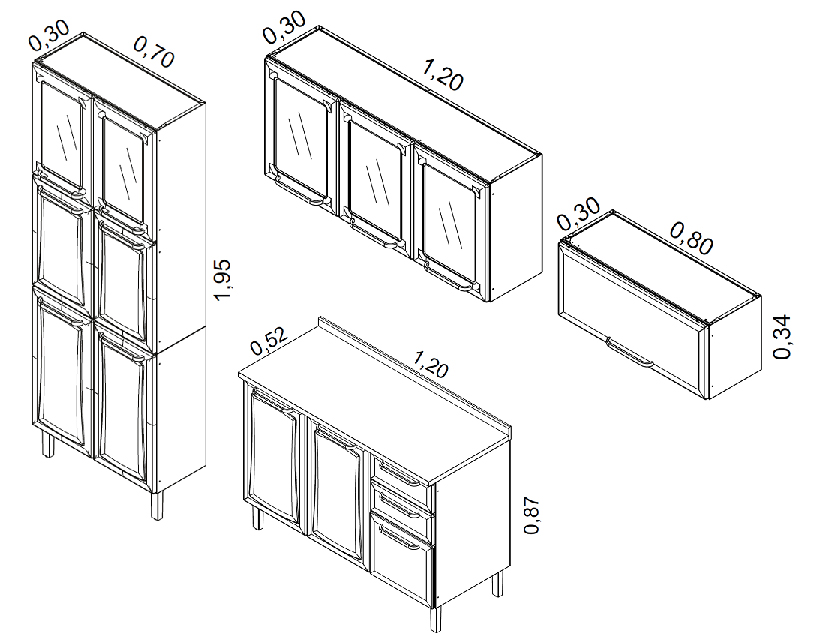 0,30
0,70
1,95
0,30
1,20
0,30
0,80
0,34
0,52
1,20
0,87